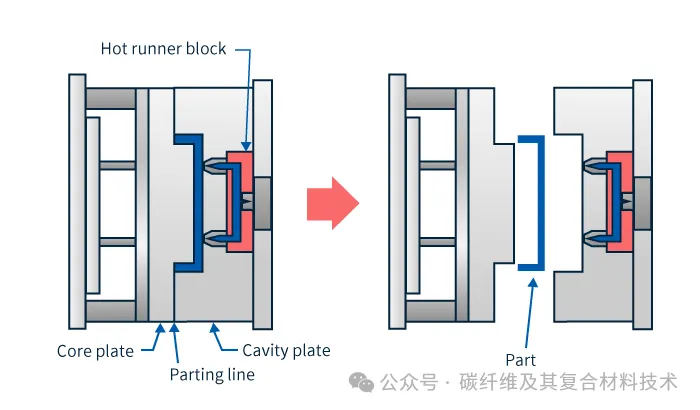 Hot runner block

Core plate

Parting line

Cavity plate

Part

公众号 · 碳纤维及其复合材料技术